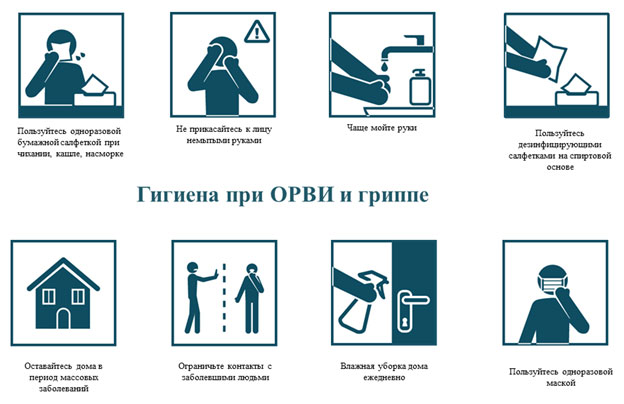 Пользуйтесь одноразовой бумажной салфеткой при чихании, кашле, насморке

Не прикасайтесь к лицу немытыми руками

Чаще мойте руки

Пользуйтесь дезинфицирующими салфетками на спиртовой основе

Гигиена при ОРВИ и гриппе

Оставайтесь дома в период массовых заболеваний

Ограничьте контакты с заболевшими людьми

Влажная уборка дома ежедневно

Пользуйтесь одноразовой маской